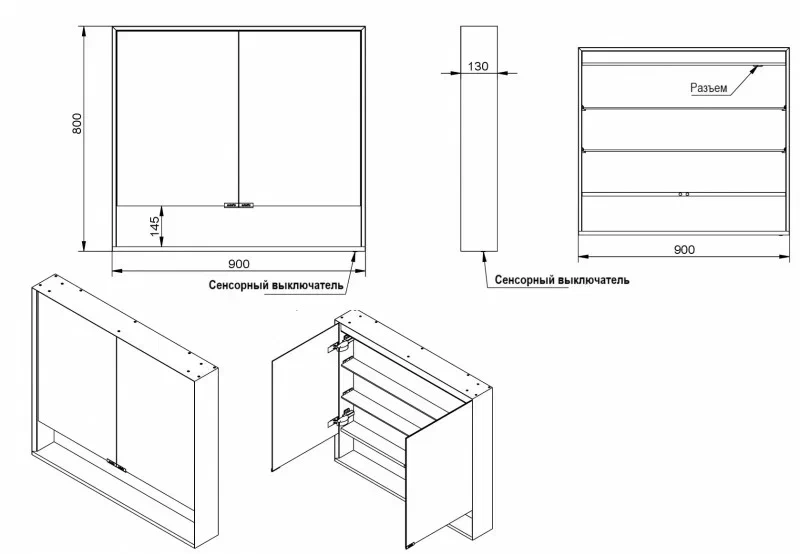 800
145
900
Сенсорный выключатель
130
Сенсорный выключатель
Разъем
900