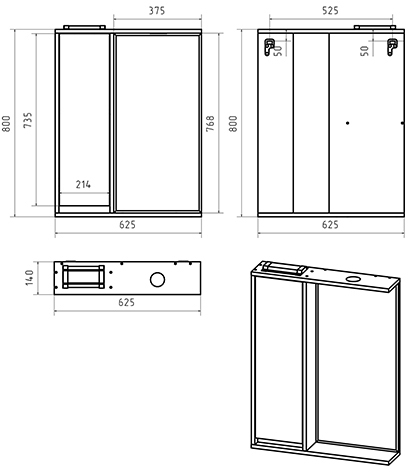 375
800
735
768
214
625
525
50
50
800
625
140
625