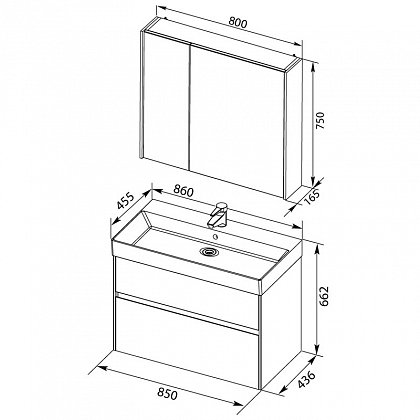 800

750

165

455

860

662

436

850