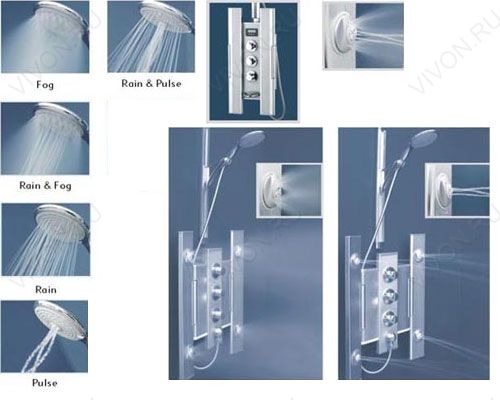 Fog

Rain & Pulse

Rain & Fog

Rain

Pulse

VIVON.RU