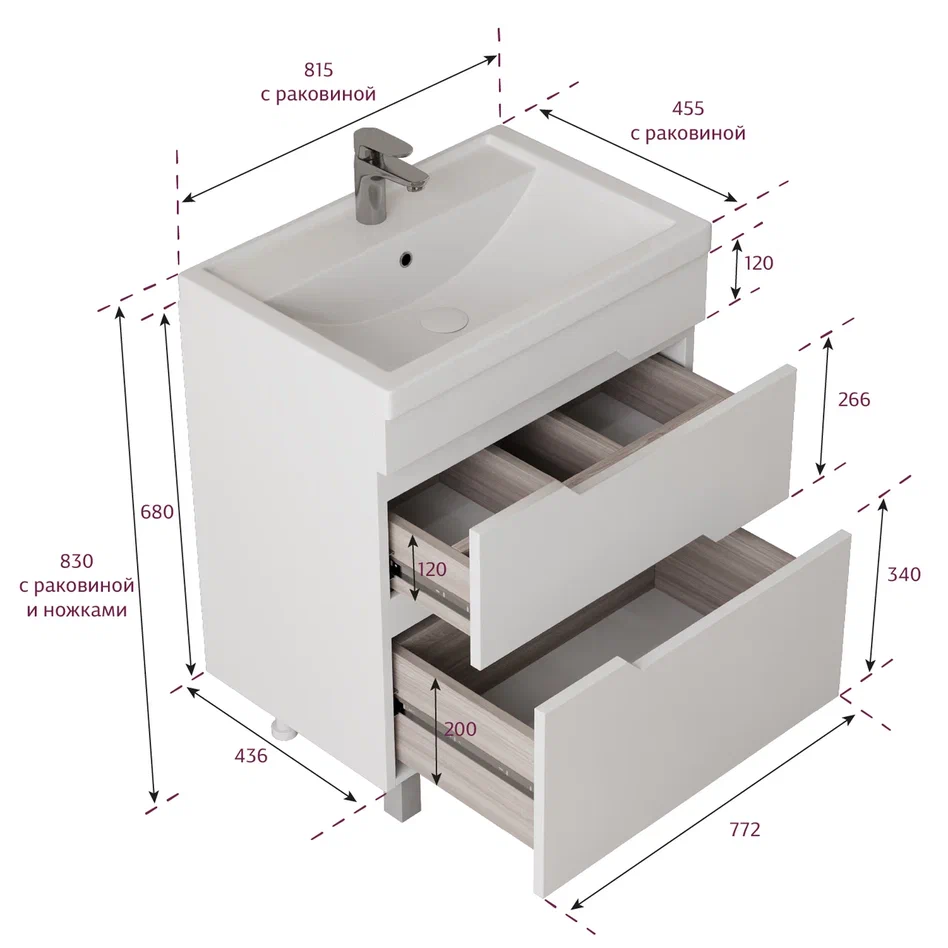 815
с раковиной

455
с раковиной

120

266

680

830
с раковиной
и ножками

120

340

200

436

772