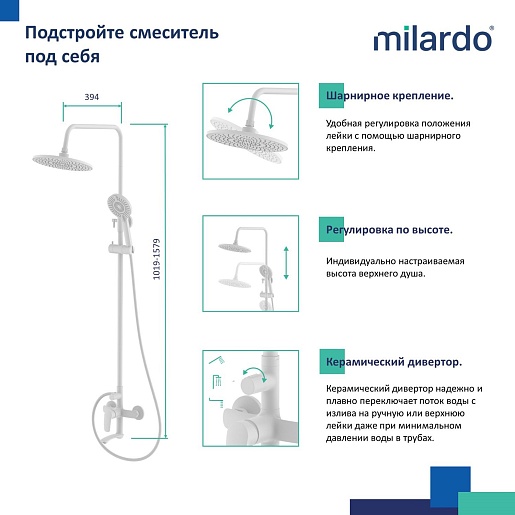 Подстройте смеситель под себя

milardo®

394

1019-1579

Шарнирное крепление.

Удобная регулировка положения лейки с помощью шарнирного крепления.

Регулировка по высоте.

Индивидуально настраиваемая высота верхнего душа.

Керамический дивертор.

Керамический дивертор надежно и плавно переключает поток воды с излива на ручную или верхнюю лейки даже при минимальном давлении воды в трубах.