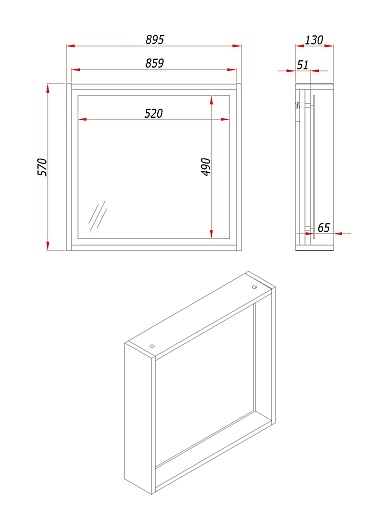 895
859
520
570
490
130
51
65