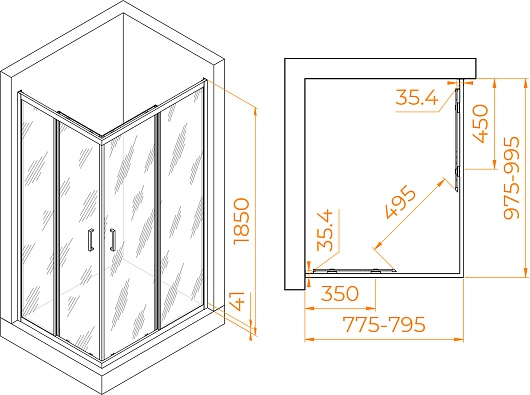 1850
41
35.4
450
975-995
495
35.4
350
775-795