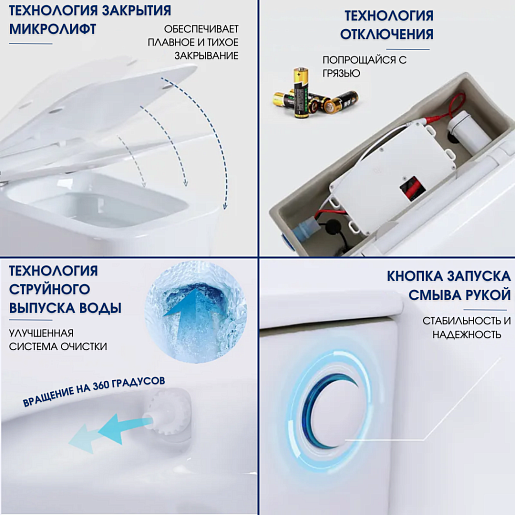 ТЕХНОЛОГИЯ ЗАКРЫТИЯ МИКРОЛИФТ

ОБЕСПЕЧИВАЕТ ПЛАВНОЕ И ТИХОЕ ЗАКРЫВАНИЕ

ТЕХНОЛОГИЯ ОТКЛЮЧЕНИЯ

ПОПРОЩАЙСЯ С ГРЯЗЬЮ

ТЕХНОЛОГИЯ СТРУЙНОГО ВЫПУСКА ВОДЫ

УЛУЧШЕННАЯ СИСТЕМА ОЧИСТКИ

ВРАЩЕНИЕ НА 360 ГРАДУСОВ

КНОПКА ЗАПУСКА СМЫВА РУКОЙ

СТАБИЛЬНОСТЬ И НАДЕЖНОСТЬ