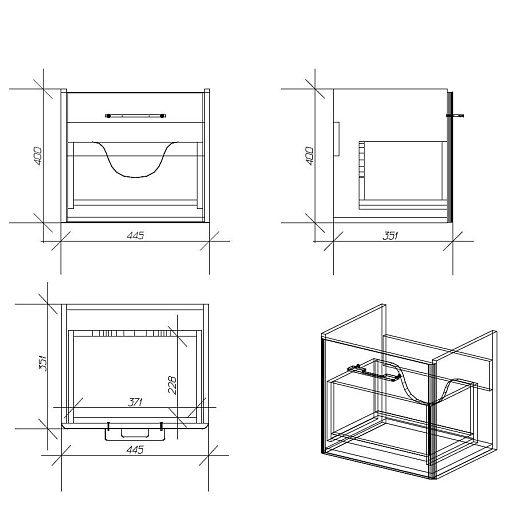 400
445
400
351
351
228
371
445