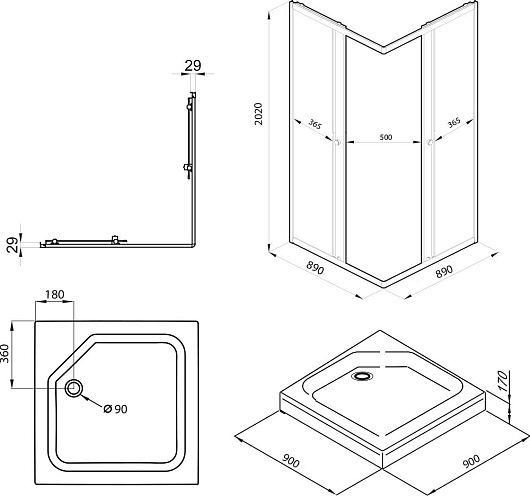 29

29

2020

365

500

365

890

890

180

360

Ø 90

170

900

900