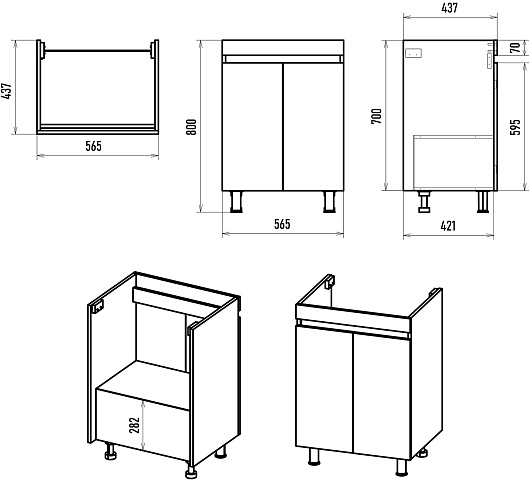 437
565
800
565
437
70
700
595
421
282