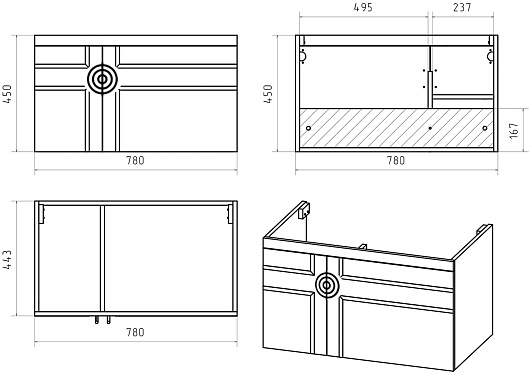 450
780
495
237
450
167
780
443
780