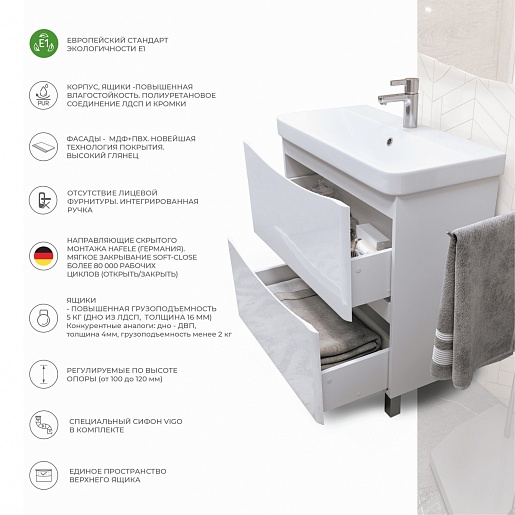 E1

ЕВРОПЕЙСКИЙ СТАНДАРТ ЭКОЛОГИЧНОСТИ E1

PUR

КОРПУС, ЯЩИКИ -ПОВЫШЕННАЯ ВЛАГОСТОЙКОСТЬ. ПОЛИУРЕТАНОВОЕ СОЕДИНЕНИЕ ЛДСП И КРОМКИ

ФАСАДЫ - МДФ+ПВХ. НОВЕЙШАЯ ТЕХНОЛОГИЯ ПОКРЫТИЯ. ВЫСОКИЙ ГЛЯНЕЦ

ОТСУТСТВИЕ ЛИЦЕВОЙ ФУРНИТУРЫ. ИНТЕГРИРОВАННАЯ РУЧКА

НАПРАВЛЯЮЩИЕ СКРЫТОГО МОНТАЖА HAFELE (ГЕРМАНИЯ). МЯГКОЕ ЗАКРЫВАНИЕ SOFT-CLOSE БОЛЕЕ 80 000 РАБОЧИХ ЦИКЛОВ (ОТКРЫТЬ/ЗАКРЫТЬ)

ЯЩИКИ
- ПОВЫШЕННАЯ ГРУЗОПОДЪЕМНОСТЬ 5 КГ (ДНО ИЗ ЛДСП, ТОЛЩИНА 16 ММ)
Конкурентные аналоги: дно - ДВП, толщина 4мм, грузоподъемность менее 2 кг

РЕГУЛИРУЕМЫЕ ПО ВЫСОТЕ ОПОРЫ (от 100 до 120 мм)

СПЕЦИАЛЬНЫЙ СИФОН VIGO В КОМПЛЕКТЕ

ЕДИНОЕ ПРОСТРАНСТВО ВЕРХНЕГО ЯЩИКА