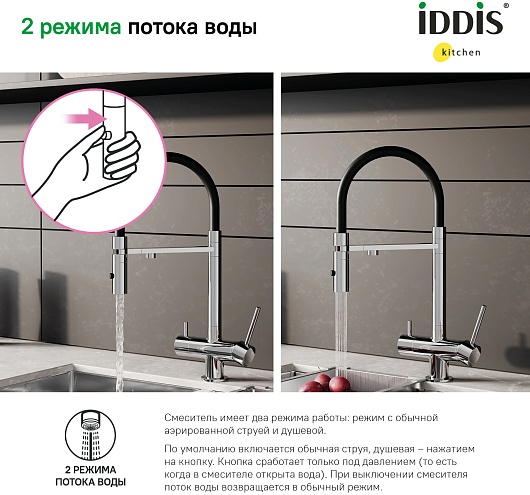 2 режима потока воды

iDDiS®

kitchen

2 РЕЖИМА ПОТОКА ВОДЫ

Смеситель имеет два режима работы: режим с обычной аэрированной струей и душевой.

По умолчанию включается обычная струя, душевая – нажатием на кнопку. Кнопка сработает только под давлением (то есть когда в смесителе открыта вода). При выключении смесителя поток воды возвращается в обычный режим.