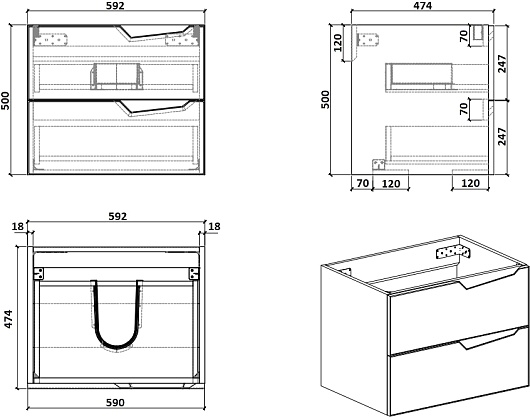 592

500

474

120

70

247

500

70

247

70

120

120

592

18

18

474

590