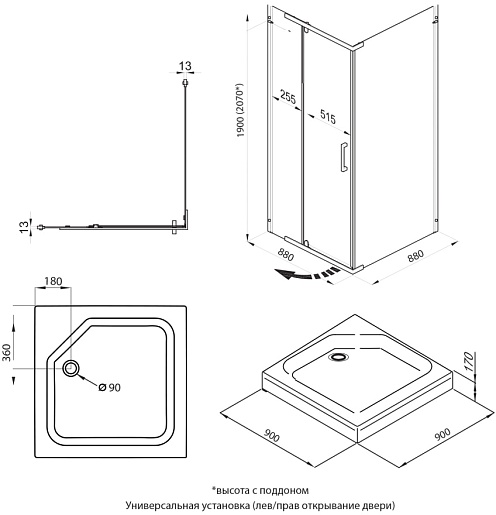 13
13
1900 (2070*)
255
515
880
880
180
360
Ø 90
170
900
900
*высота с поддоном
Универсальная установка (лев/прав открывание двери)