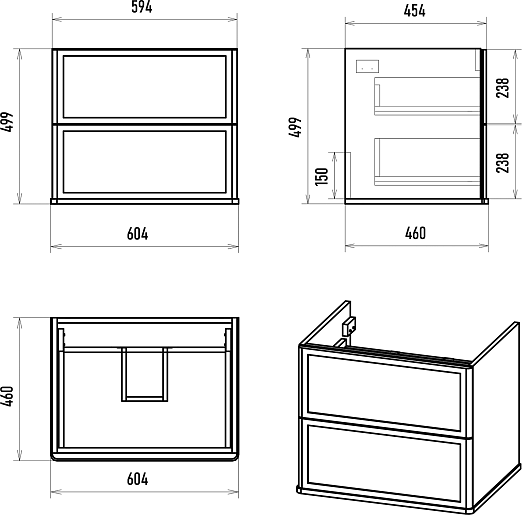 594
499
604
454
499
150
238
238
460
460
604