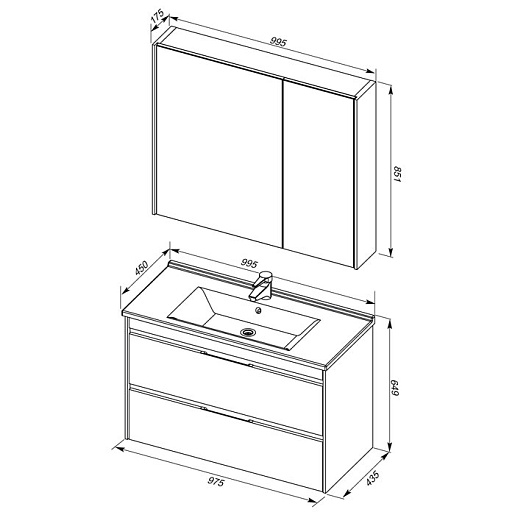 175
995
851
450
995
649
975
435