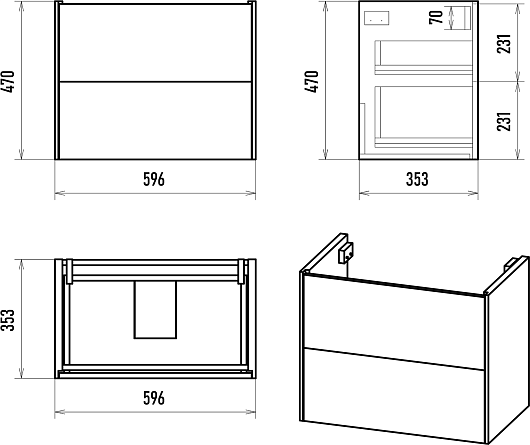 470
596
470
70
231
231
353
353
596