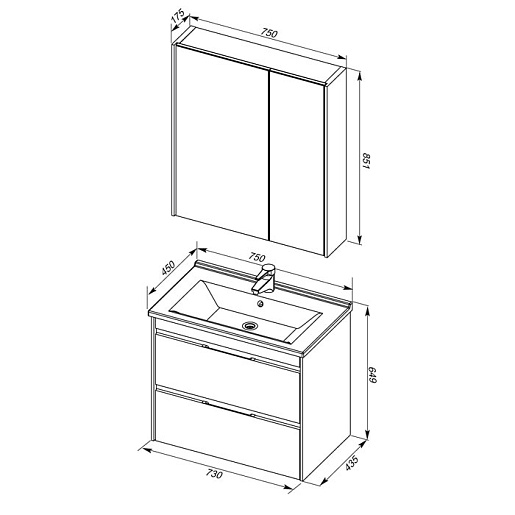 175
750
851
450
750
649
730
435