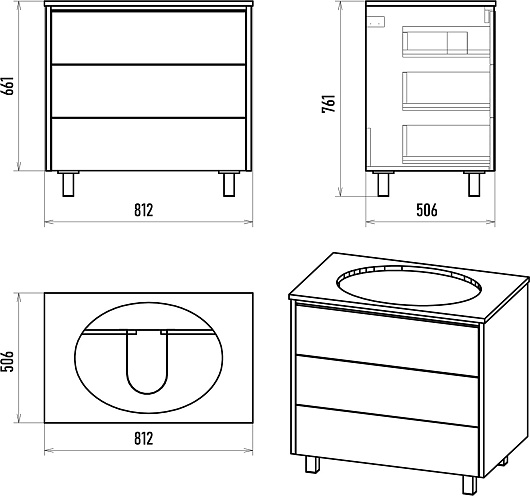 661
812
761
506
506
812