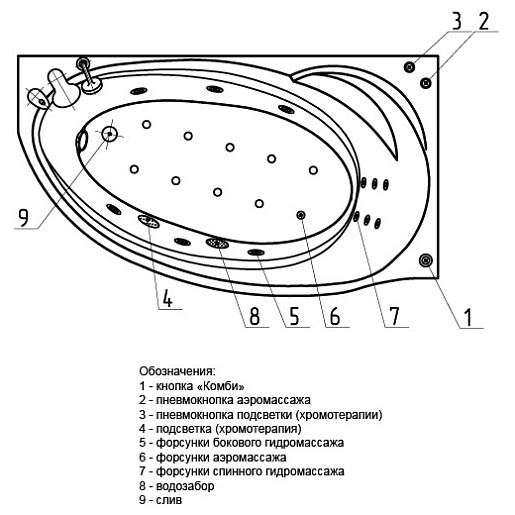 3 2

9

4 8 5 6 7 1

Обозначения:
1 - кнопка «Комби»
2 - пневмокнопка аэромассажа
3 - пневмокнопка подсветки (хромотерапии)
4 - подсветка (хромотерапия)
5 - форсунки бокового гидромассажа
6 - форсунки аэромассажа
7 - форсунки спинного гидромассажа
8 - водозабор
9 - слив