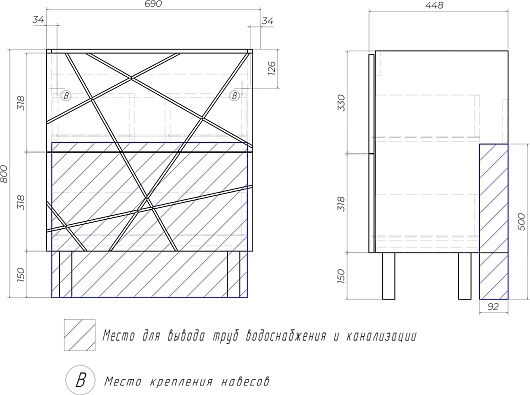 690
34
34
126
318
800
318
150
B
B
448
330
318
150
500
92

Место для вывода труб водоснабжения и канализации

B Место крепления навесов