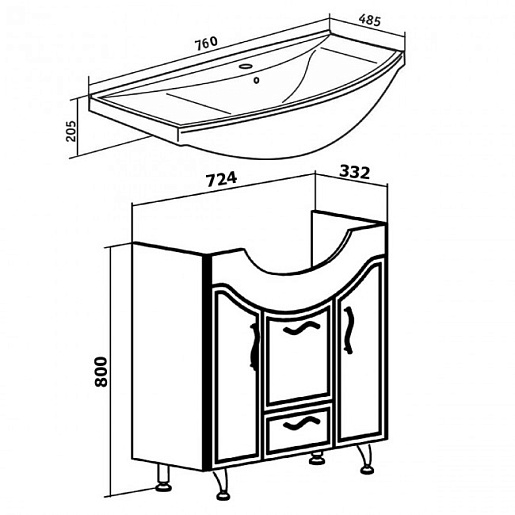 760
485
205
724
332
800