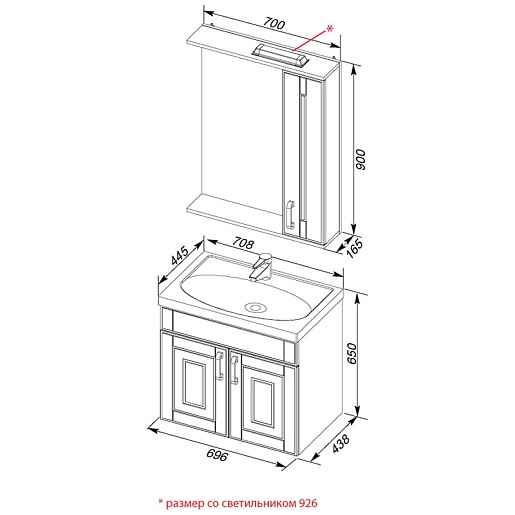 700
*
900
165
445
708
650
696
438
* размер со светильником 926