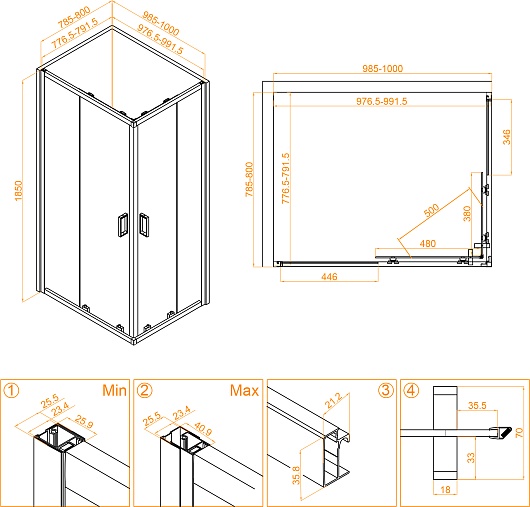 785-800
776.5-791.5
985-1000
976.5-991.5
1850

985-1000
976.5-991.5
785-800
776.5-791.5
346
500
380
480
446

① Min
25.5
23.4
25.9

② Max
25.5
23.4
40.9

③
21.2
35.8

④
35.5
70
33
18