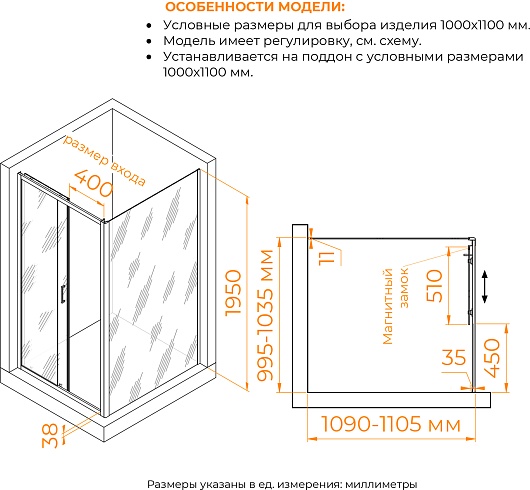 ОСОБЕННОСТИ МОДЕЛИ:
• Условные размеры для выбора изделия 1000х1100 мм.
• Модель имеет регулировку, см. схему.
• Устанавливается на поддон с условными размерами 1000х1100 мм.

размер входа
400
1950
38
995-1035 мм
11
Магнитный замок
510
35
450
1090-1105 мм

Размеры указаны в ед. измерения: миллиметры