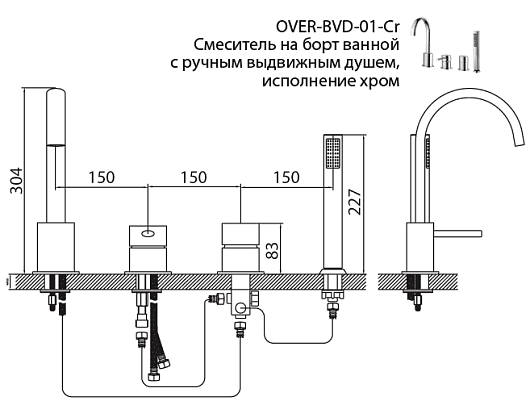 OVER-BVD-01-Cr
Смеситель на борт ванной с ручным выдвижным душем, исполнение хром

304

150

150

150

227

83