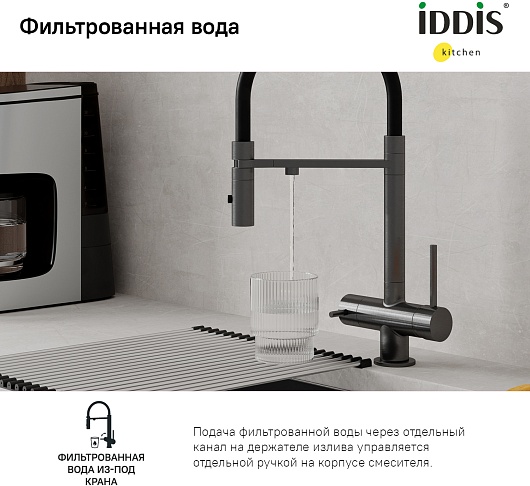 Фильтрованная вода

iDDiS®
kitchen

ФИЛЬТРОВАННАЯ ВОДА ИЗ-ПОД КРАНА

Подача фильтрованной воды через отдельный канал на держателе излива управляется отдельной ручкой на корпусе смесителя.