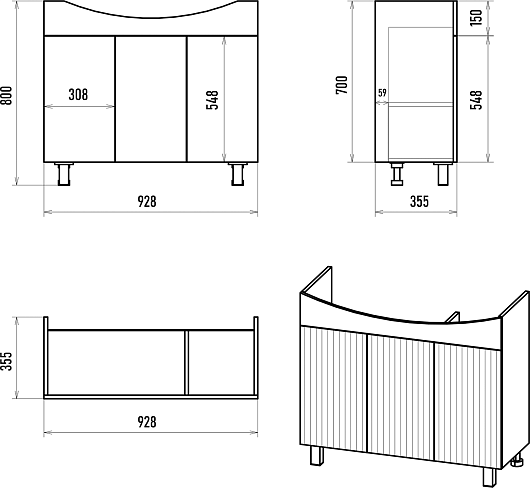 800
308
548
928
700
59
150
548
355
355
928