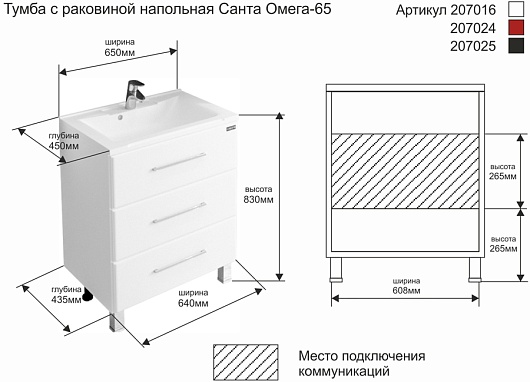 Тумба с раковиной напольная Санта Омега-65

Артикул 207016
207024
207025

ширина
650мм

глубина
450мм

высота
830мм

глубина
435мм

ширина
640мм

высота
265мм

высота
265мм

ширина
608мм

Место подключения
коммуникаций