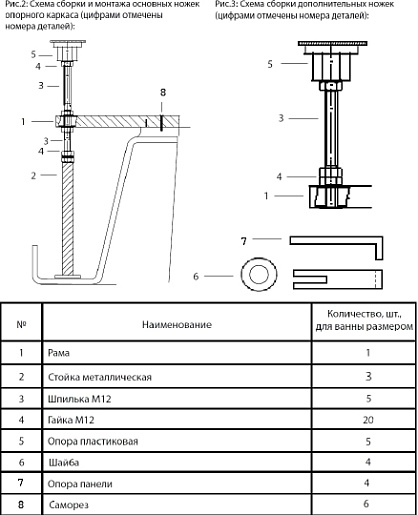 Рис.2: Схема сборки и монтажа основных ножек опорного каркаса (цифрами отмечены номера деталей):

5
4
3
8
1
3
4
2

Рис.3: Схема сборки дополнительных ножек (цифрами отмечены номера деталей):

5
3
4
1
7
6

| № | Наименование | Количество, шт., для ванны размером |
|---|---|---|
| 1 | Рама | 1 |
| 2 | Стойка металлическая | 3 |
| 3 | Шпилька М12 | 5 |
| 4 | Гайка М12 | 20 |
| 5 | Опора пластиковая | 5 |
| 6 | Шайба | 4 |
| 7 | Опора панели | 4 |
| 8 | Саморез | 6 |