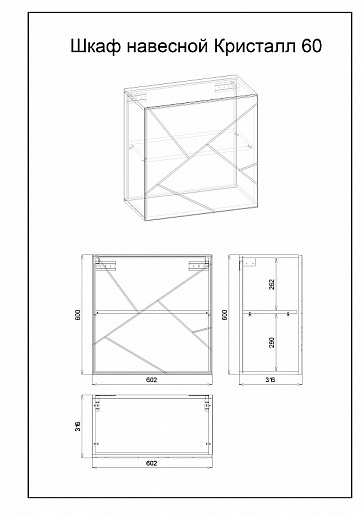 Шкаф навесной Кристалл 60

600

602

600

262

290

316

316

602