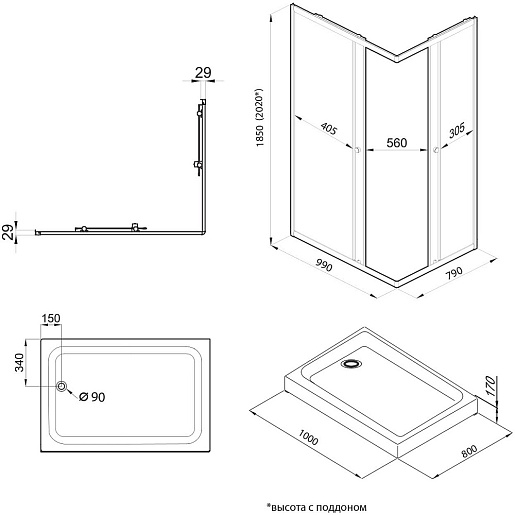 29

29

1850 (2020*)

405

560

305

990

790

150

340

Ø 90

170

1000

800

*высота с поддоном