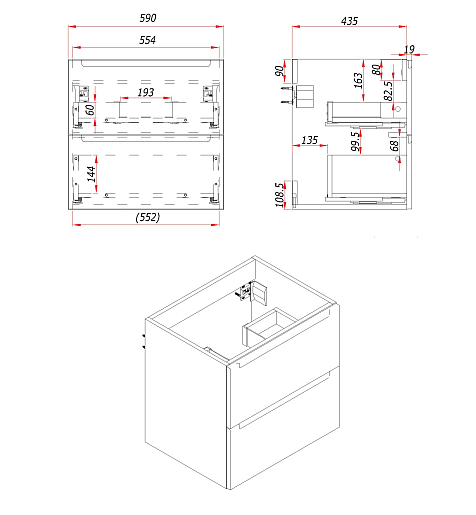 590
554
193
60
144
(552)
435
19
90
163
80
82.5
135
99.5
68
108.5