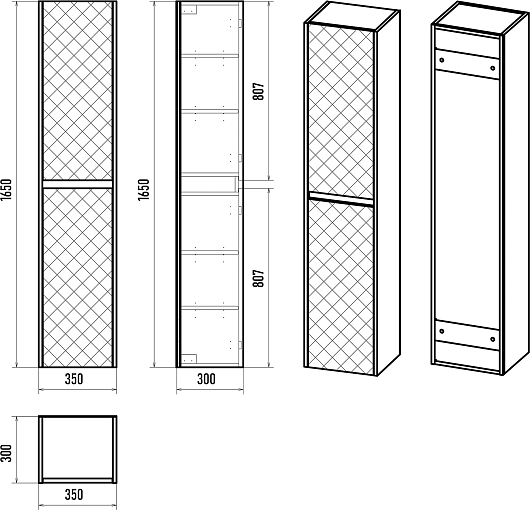 1650
350
1650
807
807
300
300
350