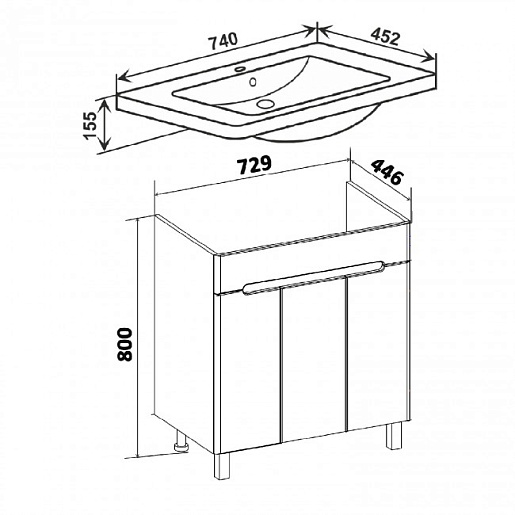 740
452
155
729
446
800