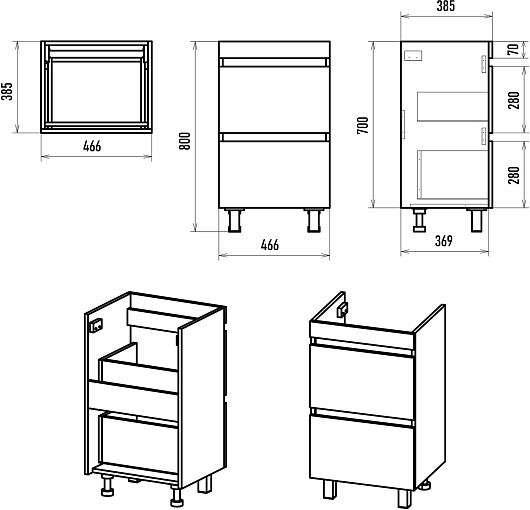 385
466
800
466
385
700
70
280
280
369