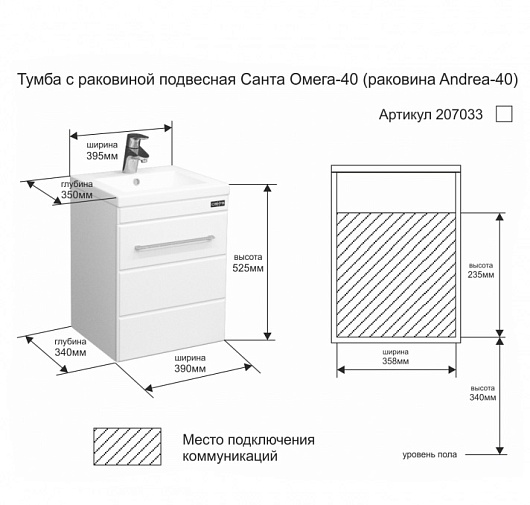 Тумба с раковиной подвесная Санта Омега-40 (раковина Andrea-40)

Артикул 207033

ширина
395мм

глубина
350мм

высота
525мм

глубина
340мм

ширина
390мм

высота
235мм

ширина
358мм

высота
340мм

уровень пола

Место подключения коммуникаций