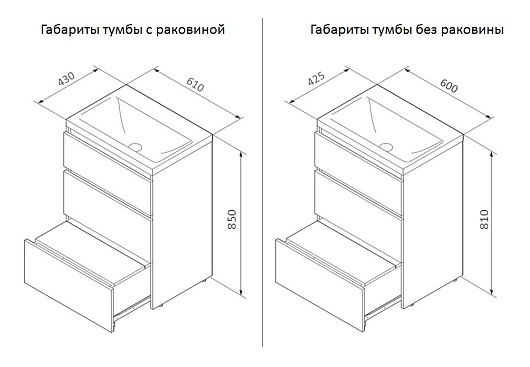 Габариты тумбы с раковиной

430

610

850

Габариты тумбы без раковины

425

600

810