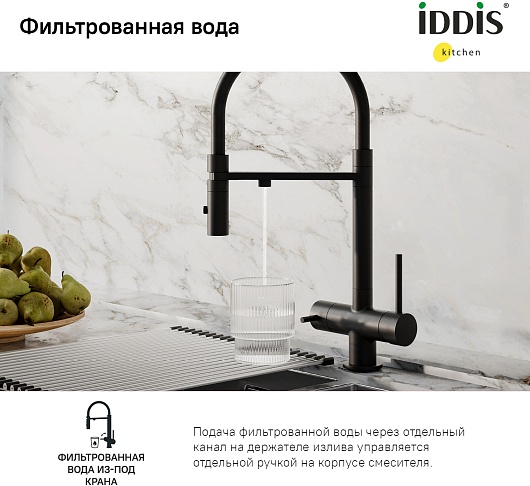 Фильтрованная вода

iDDiS®
kitchen

ФИЛЬТРОВАННАЯ ВОДА ИЗ-ПОД КРАНА

Подача фильтрованной воды через отдельный канал на держателе излива управляется отдельной ручкой на корпусе смесителя.