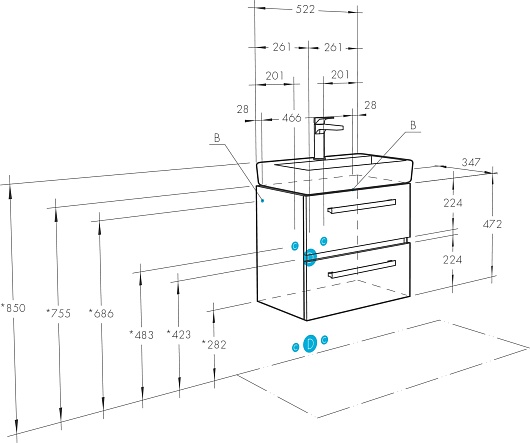 522
261
261
201
201
28
466
28
B
B
347
224
472
224
C
C
D
*850
*755
*686
*483
*423
*282
C
D
C