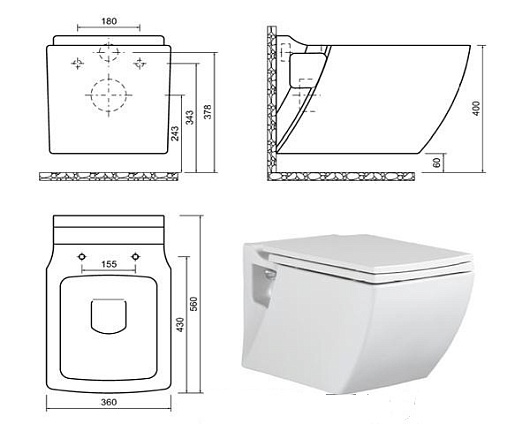 180
243
343
378
400
60
155
430
560
360