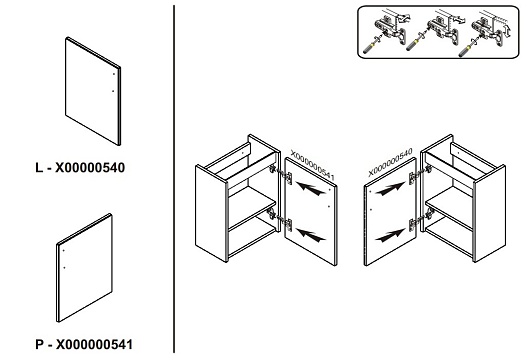 L - X00000540

P - X000000541

X000000541

X000000540