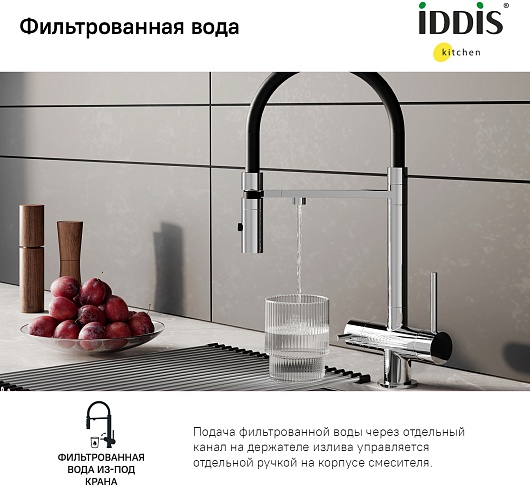 Фильтрованная вода

iDDiS®
kitchen

ФИЛЬТРОВАННАЯ ВОДА ИЗ-ПОД КРАНА

Подача фильтрованной воды через отдельный канал на держателе излива управляется отдельной ручкой на корпусе смесителя.