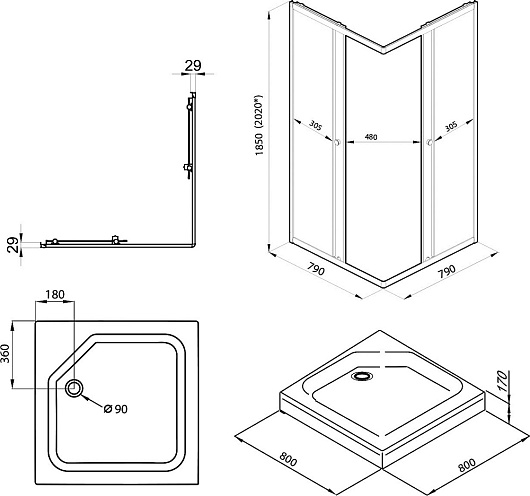 29

29

1850 (2020*)

305

480

305

790

790

180

360

Ø 90

170

800

800