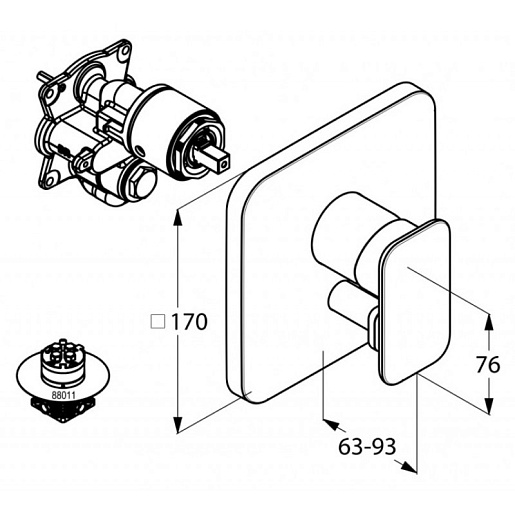 □170

88011

76

63-93