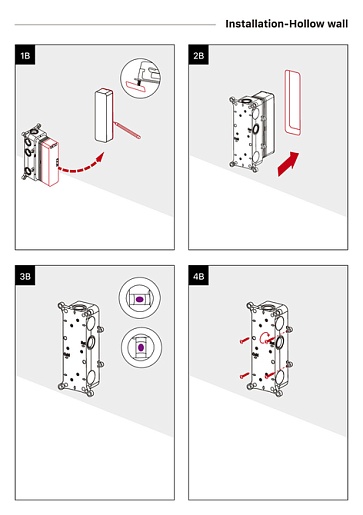 Installation-Hollow wall

1B

2B

3B

4B