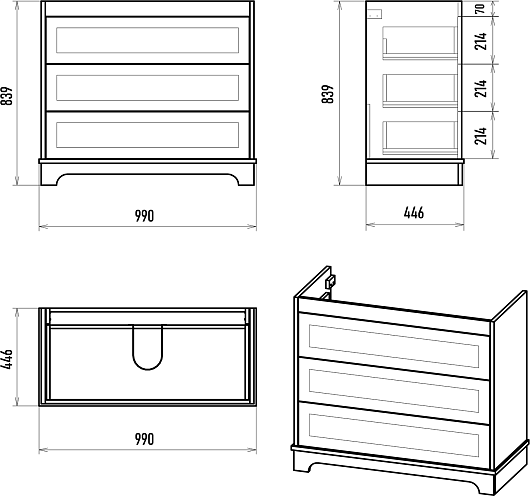 839
990
839
70
214
214
214
446
446
990